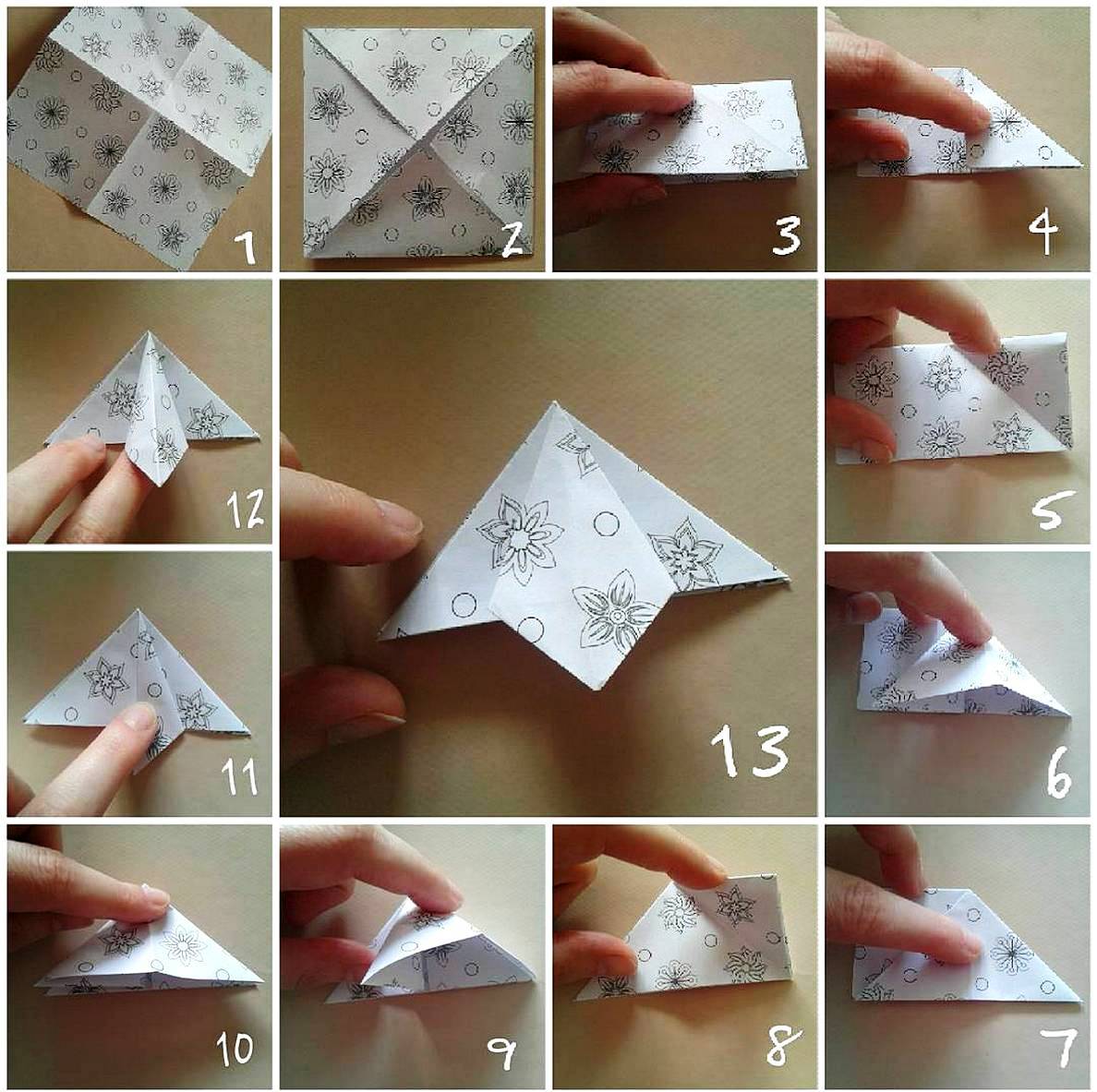 1
2
3
4
12
13
5
11
6
10
9
8
7