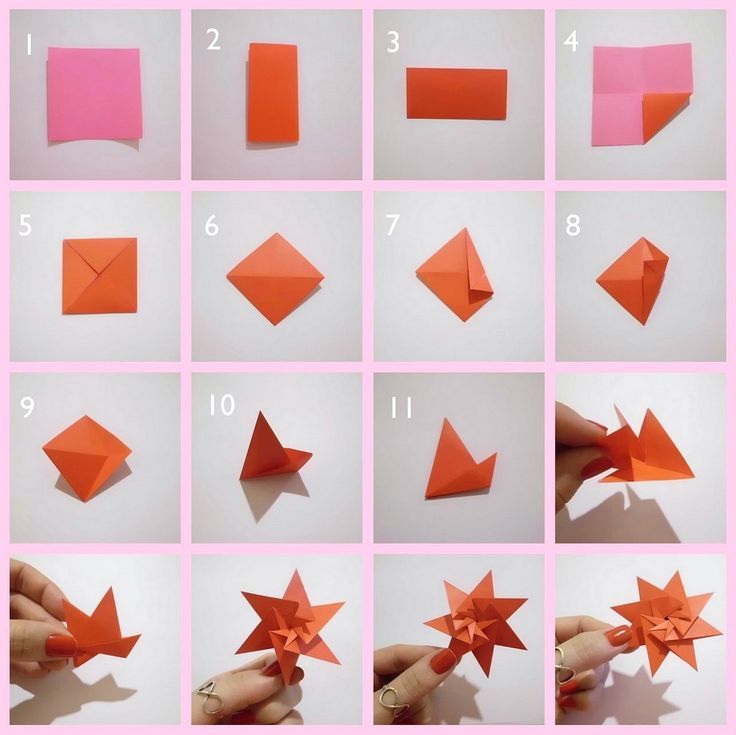 1

2

3

4

5

6

7

8

9

10

11