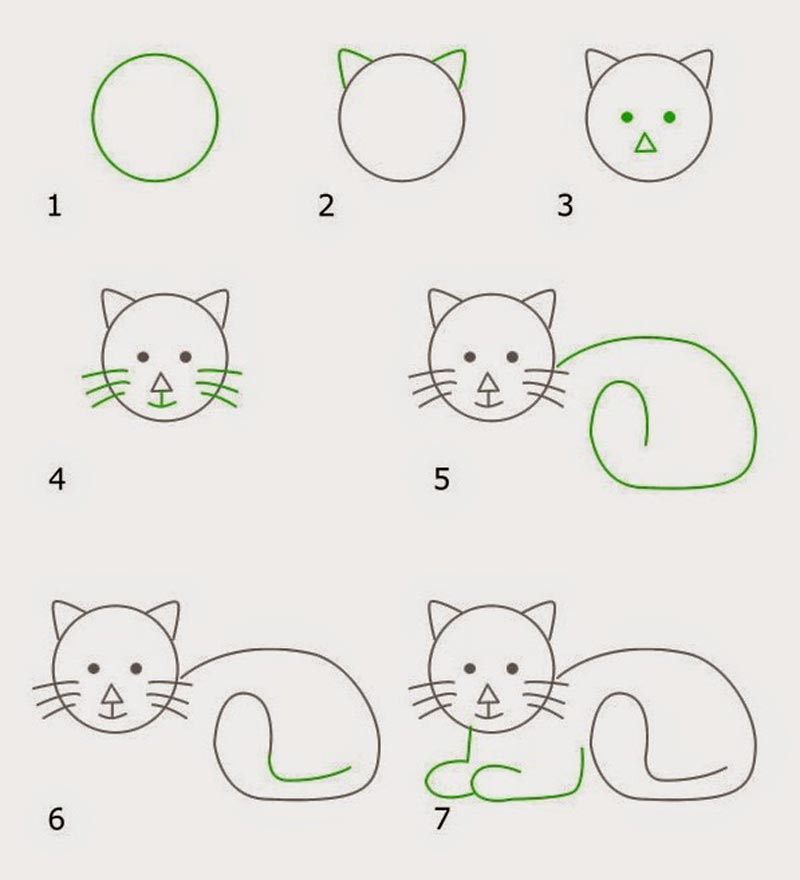 1

2

3

4

5

6

7