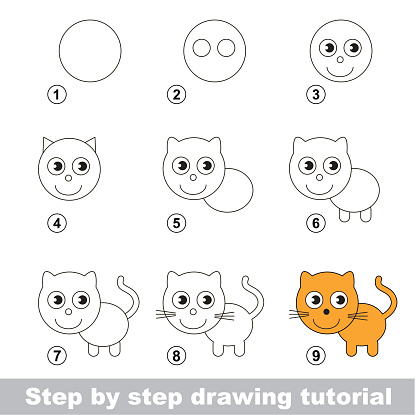 1
2
3
4
5
6
7
8
9

Step by step drawing tutorial