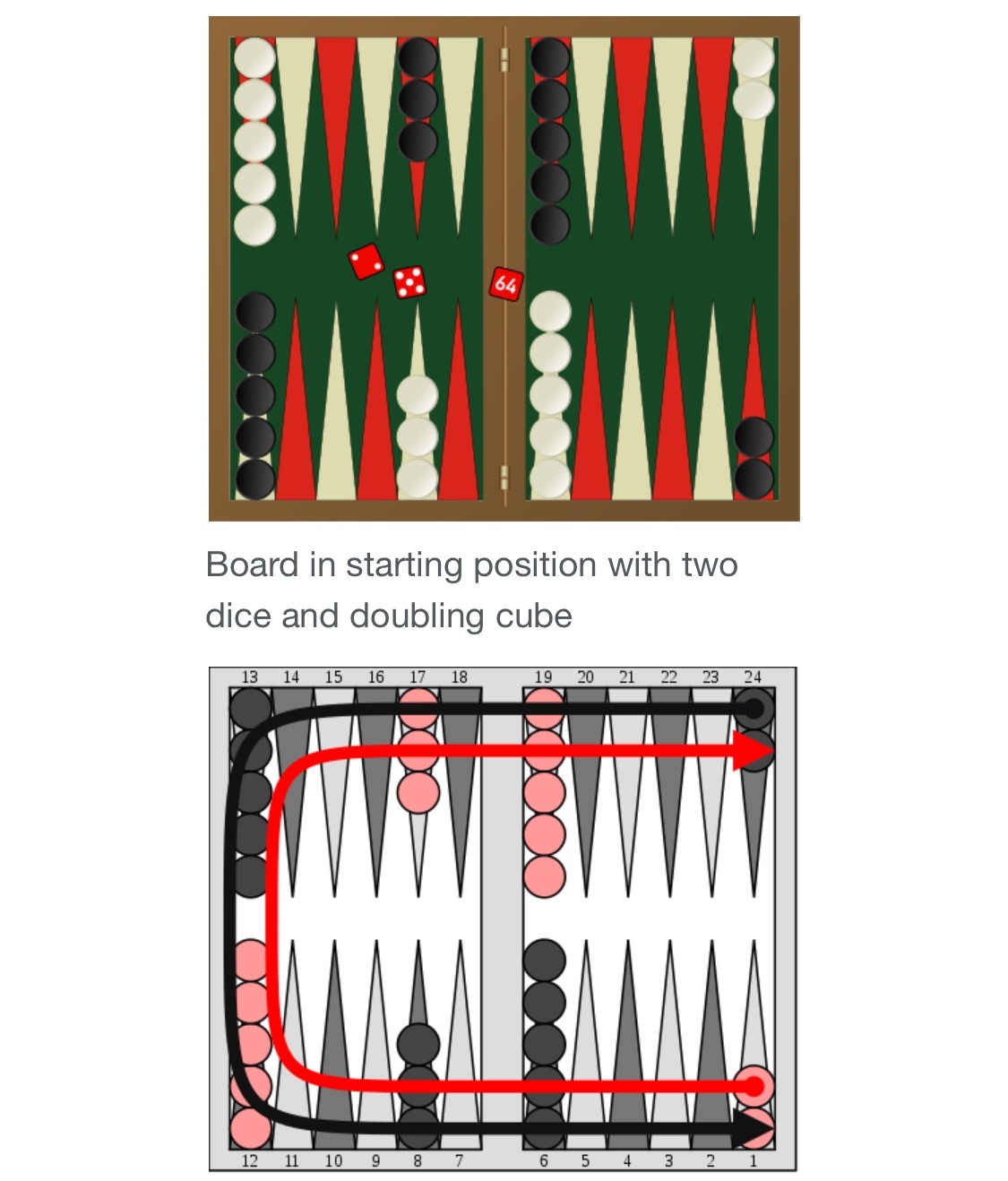 64

Board in starting position with two dice and doubling cube

13 14 15 16 17 18 19 20 21 22 23 24

12 11 10 9 8 7 6 5 4 3 2 1