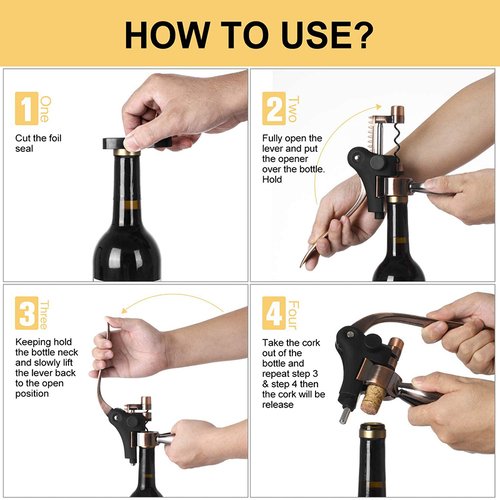 HOW TO USE?

1 One

Cut the foil seal

2 Two

Fully open the lever and put the opener over the bottle. Hold

3 Three

Keeping hold the bottle neck and slowly lift the lever back to the open position

4 Four

Take the cork out of the bottle and repeat step 3 & step 4 then the cork will be release