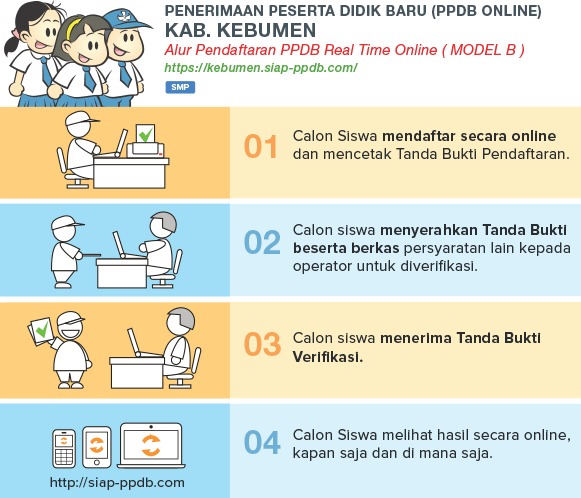 PENERIMAAN PESERTA DIDIK BARU (PPDB ONLINE)
KAB. KEBUMEN
Alur Pendaftaran PPDB Real Time Online ( MODEL B )
https://kebumen.siap-ppdb.com/
SMP

01 Calon Siswa mendaftar secara online dan mencetak Tanda Bukti Pendaftaran.

02 Calon siswa menyerahkan Tanda Bukti beserta berkas persyaratan lain kepada operator untuk diverifikasi.

03 Calon siswa menerima Tanda Bukti Verifikasi.

http://siap-ppdb.com

04 Calon Siswa melihat hasil secara online, kapan saja dan di mana saja.