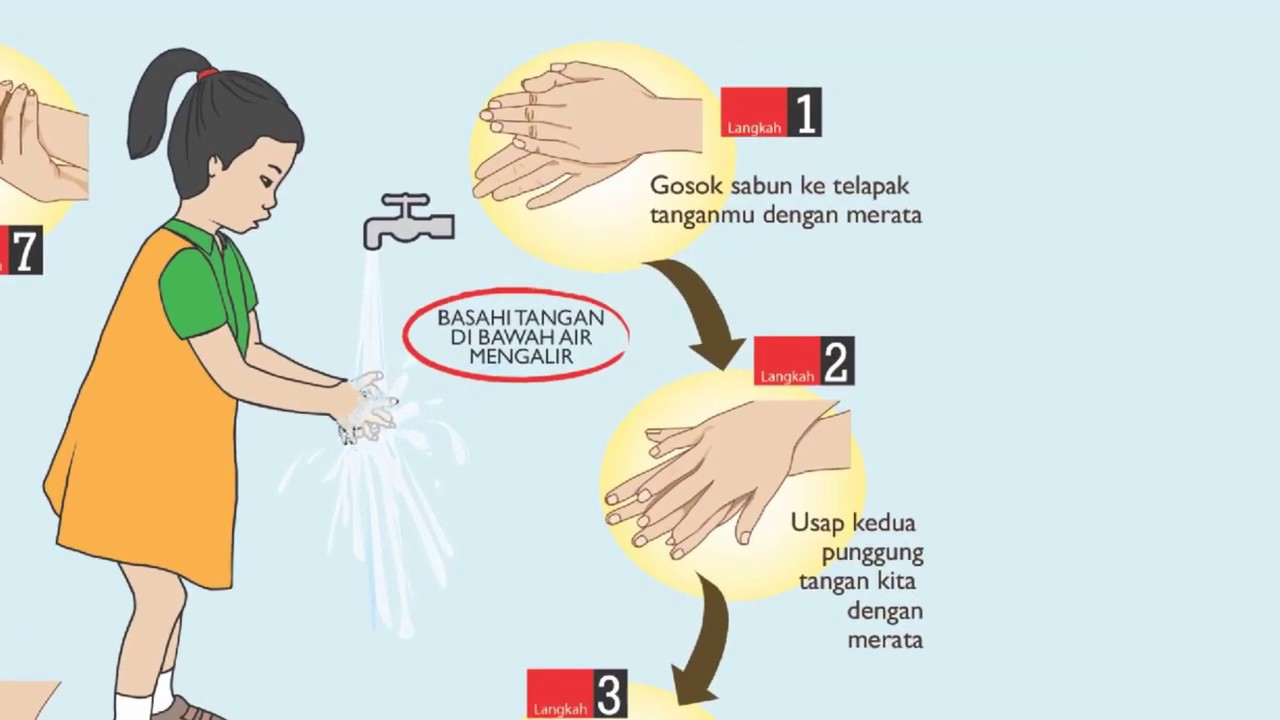 7

BASAHI TANGAN DI BAWAH AIR MENGALIR

Langkah 1

Gosok sabun ke telapak tanganmu dengan merata

Langkah 2

Usap kedua punggung tangan kita dengan merata

Langkah 3