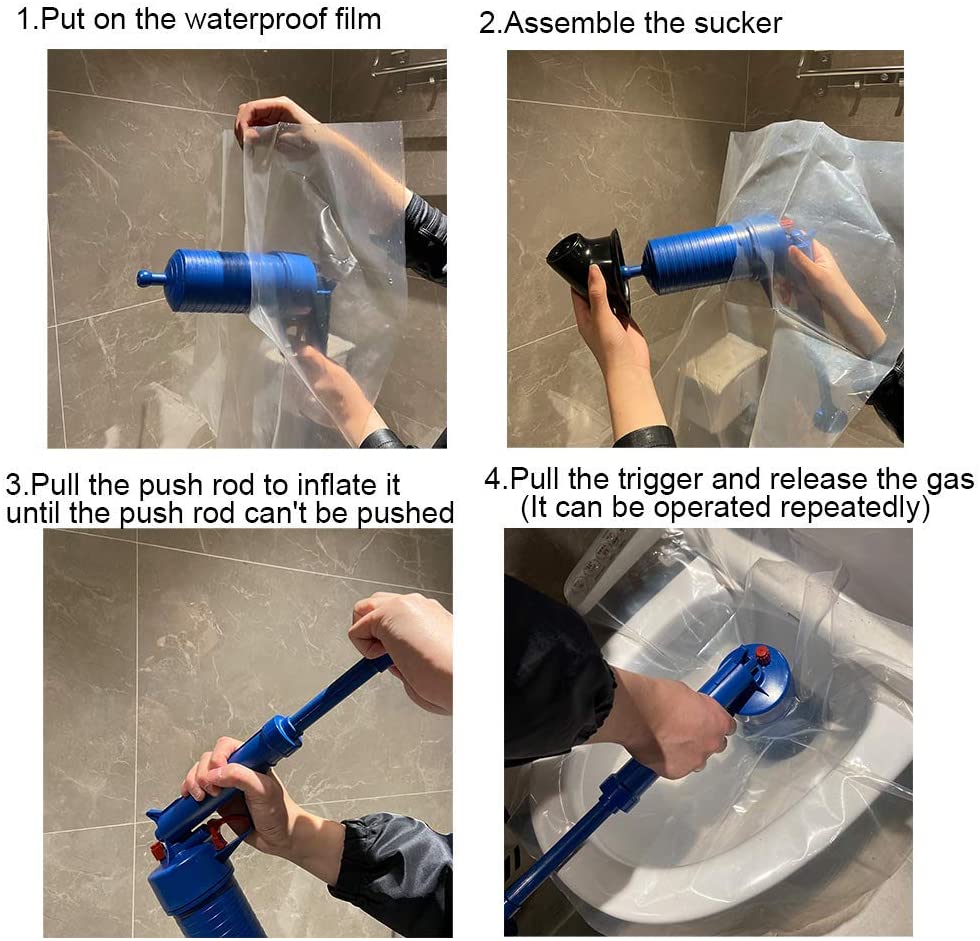 1.Put on the waterproof film

2.Assemble the sucker

3.Pull the push rod to inflate it until the push rod can't be pushed

4.Pull the trigger and release the gas (It can be operated repeatedly)