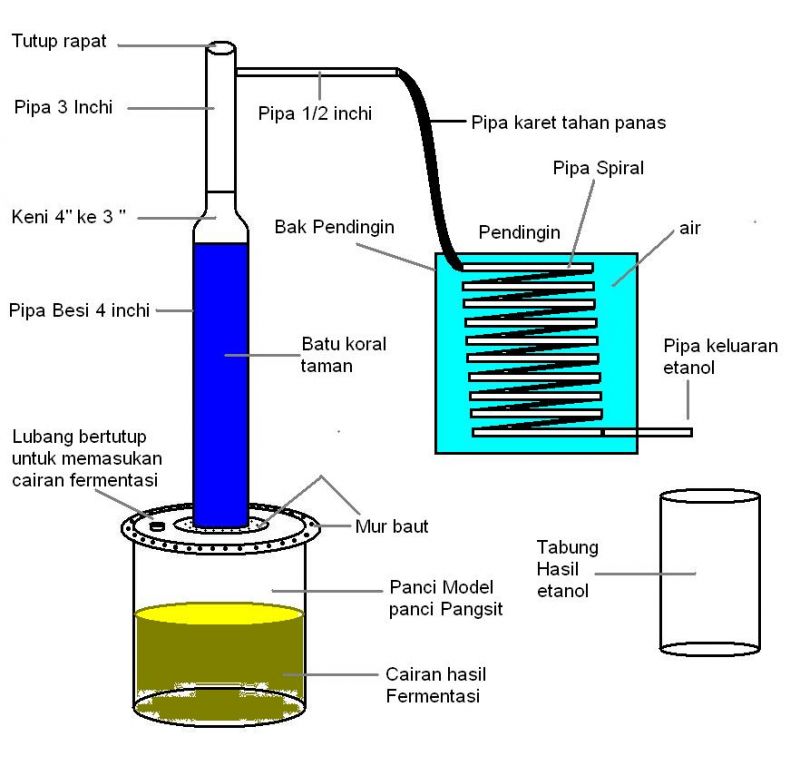 Tutup rapat

Pipa 3 Inchi

Pipa 1/2 inchi

Pipa karet tahan panas

Pipa Spiral

Keni 4" ke 3 "

Bak Pendingin

Pendingin

air

Pipa Besi 4 inchi

Batu koral taman

Pipa keluaran etanol

Lubang bertutup untuk memasukan cairan fermentasi

Mur baut

Tabung Hasil etanol

Panci Model panci Pangsit

Cairan hasil Fermentasi