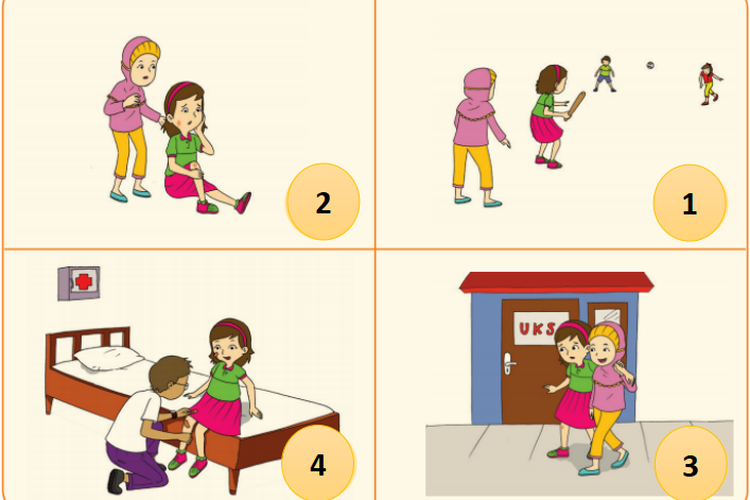 2

1

4

UKS

3