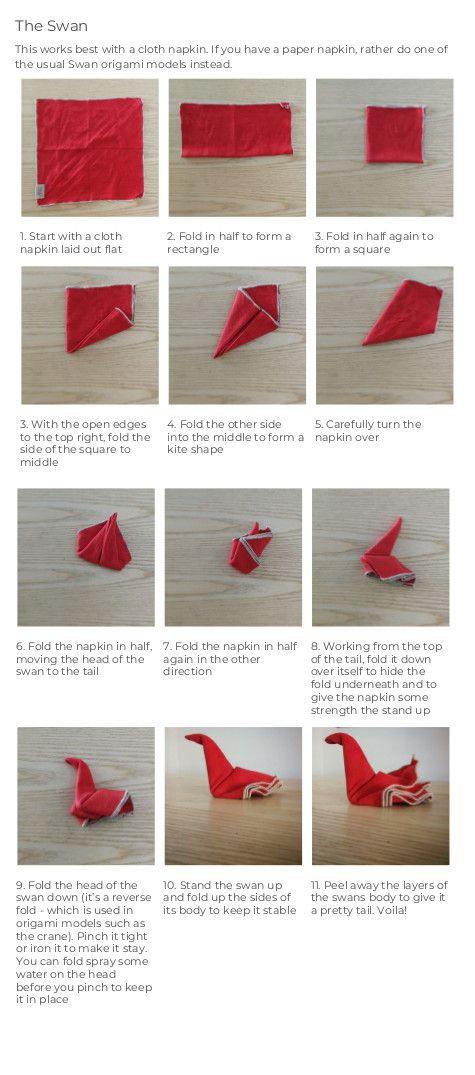 The Swan

This works best with a cloth napkin. If you have a paper napkin, rather do one of the usual Swan origami models instead.

1. Start with a cloth napkin laid out flat

2. Fold in half to form a rectangle

3. Fold in half again to form a square

3. With the open edges to the top right, fold the side of the square to middle

4. Fold the other side into the middle to form a kite shape

5. Carefully turn the napkin over

6. Fold the napkin in half, moving the head of the swan to the tail

7. Fold the napkin in half again in the other direction

8. Working from the top of the tail, fold it down over itself to hide the fold underneath and to give the napkin some strength the stand up

9. Fold the head of the swan down (it's a reverse fold - which is used in origami models such as the crane). Pinch it tight or iron it to make it stay. You can fold spray some water on the head before you pinch to keep it in place

10. Stand the swan up and fold up the sides of its body to keep it stable

11. Peel away the layers of the swans body to give it a pretty tail. Voila!