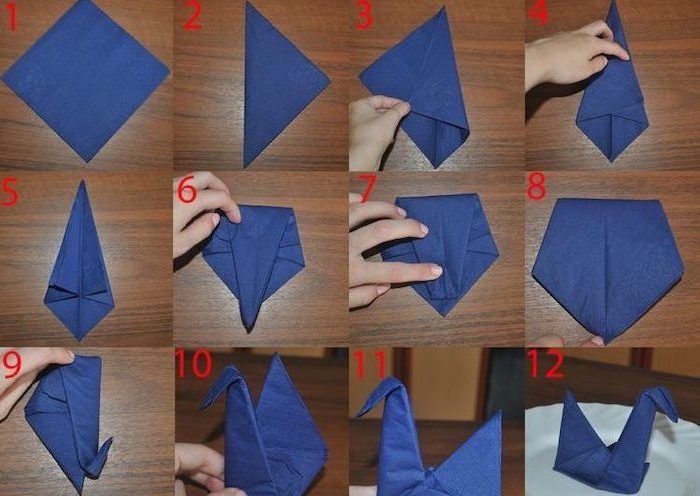 1
2
3
4
5
6
7
8
9
10
11
12