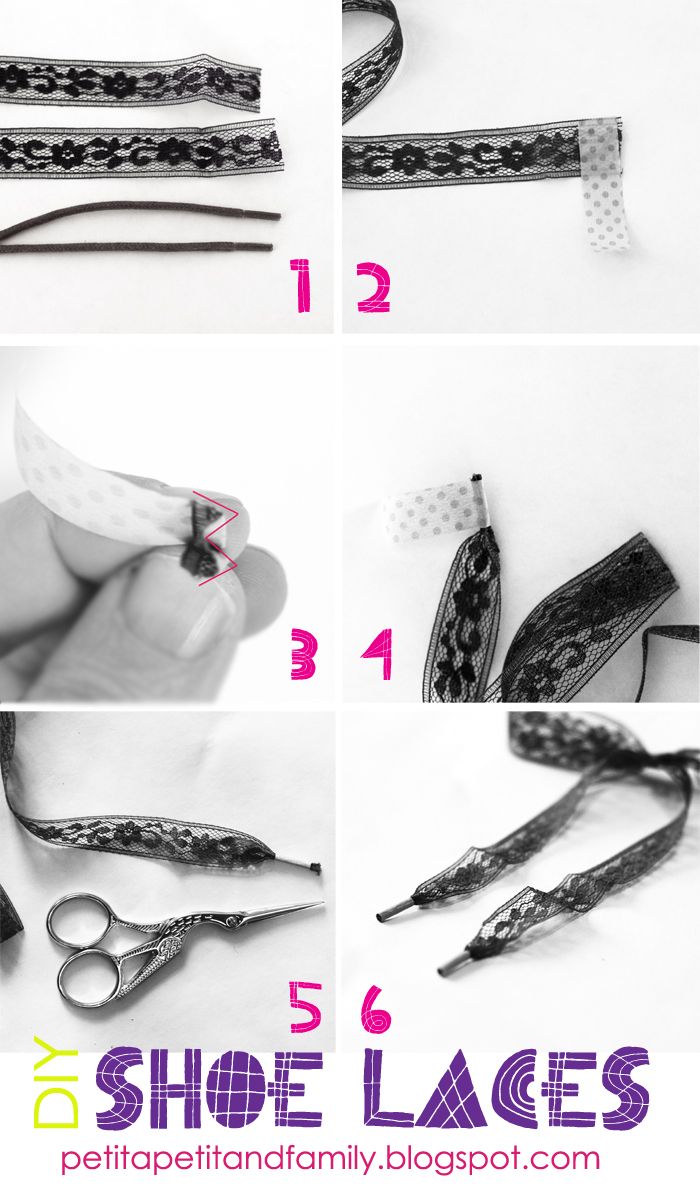 1 2

3 4

5 6

DIY SHOE LACES

petitapetitandfamily.blogspot.com