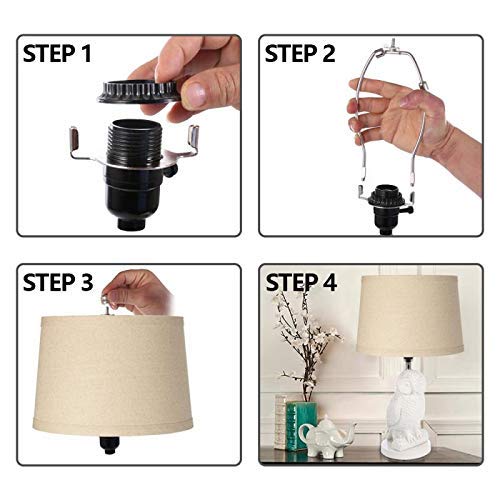 STEP 1

STEP 2

STEP 3

STEP 4