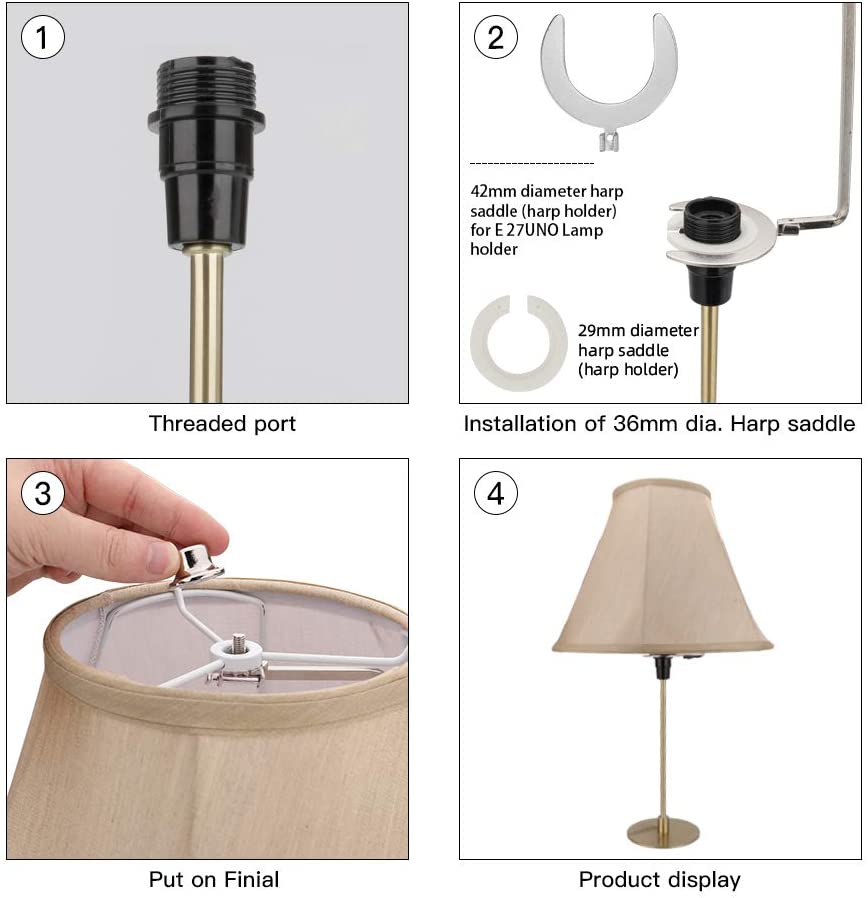 1

Threaded port

2

42mm diameter harp saddle (harp holder) for E 27UNO Lamp holder

29mm diameter harp saddle (harp holder)

Installation of 36mm dia. Harp saddle

3

Put on Finial

4

Product display