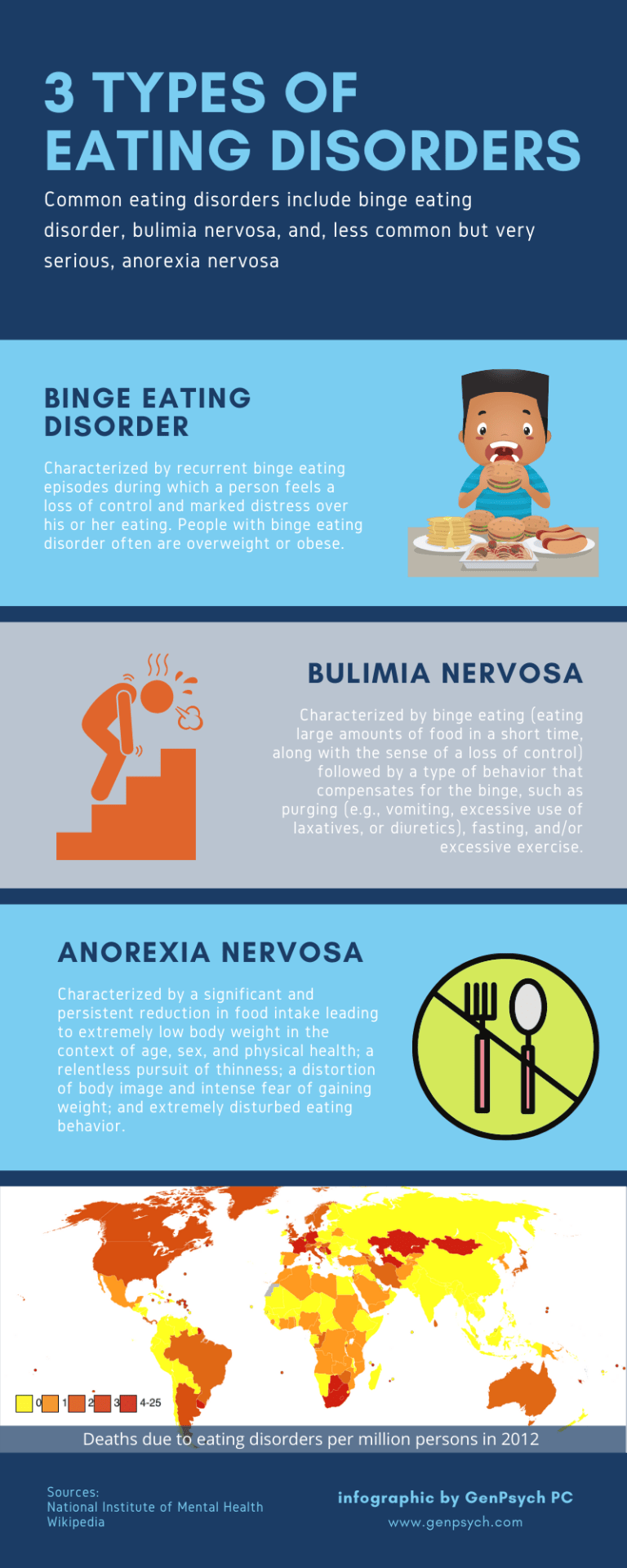 3 TYPES OF EATING DISORDERS

Common eating disorders include binge eating disorder, bulimia nervosa, and, less common but very serious, anorexia nervosa

BINGE EATING DISORDER

Characterized by recurrent binge eating episodes during which a person feels a loss of control and marked distress over his or her eating. People with binge eating disorder often are overweight or obese.

BULIMIA NERVOSA

Characterized by binge eating (eating large amounts of food in a short time, along with the sense of a loss of control) followed by a type of behavior that compensates for the binge, such as purging (e.g., vomiting, excessive use of laxatives, or diuretics), fasting, and/or excessive exercise.

ANOREXIA NERVOSA

Characterized by a significant and persistent reduction in food intake leading to extremely low body weight in the context of age, sex, and physical health; a relentless pursuit of thinness; a distortion of body image and intense fear of gaining weight; and extremely disturbed eating behavior.

0 1 2 3 4-25

Deaths due to eating disorders per million persons in 2012

Sources:
National Institute of Mental Health
Wikipedia

infographic by GenPsych PC
www.genpsych.com