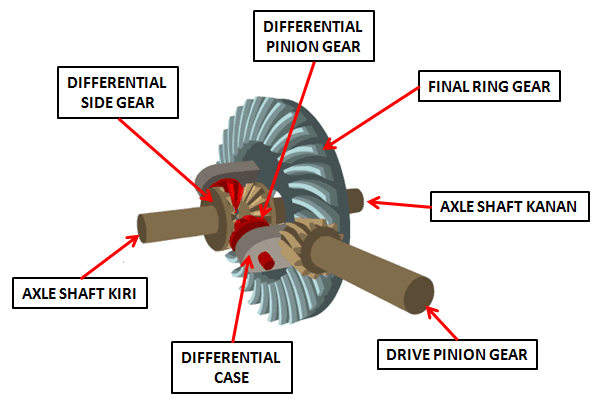 DIFFERENTIAL PINION GEAR

DIFFERENTIAL SIDE GEAR

FINAL RING GEAR

AXLE SHAFT KANAN

AXLE SHAFT KIRI

DIFFERENTIAL CASE

DRIVE PINION GEAR