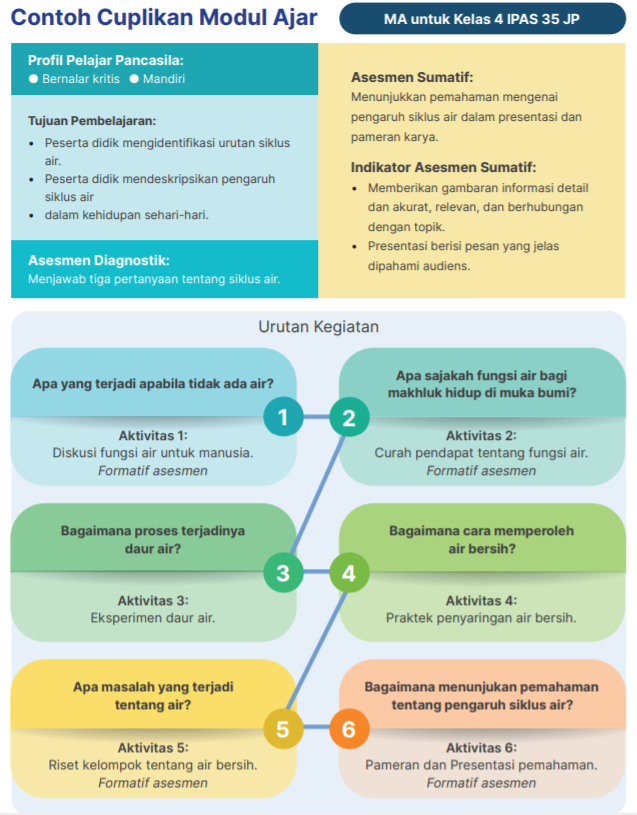 Contoh Cuplikan Modul Ajar

MA untuk Kelas 4 IPAS 35 JP

Profil Pelajar Pancasila:
• Bernalar kritis • Mandiri

Tujuan Pembelajaran:
• Peserta didik mengidentifikasi urutan siklus air.
• Peserta didik mendeskripsikan pengaruh siklus air
• dalam kehidupan sehari-hari.

Asesmen Diagnostik:
Menjawab tiga pertanyaan tentang siklus air.

Asesmen Sumatif:
Menunjukkan pemahaman mengenai pengaruh siklus air dalam presentasi dan pameran karya.

Indikator Asesmen Sumatif:
• Memberikan gambaran informasi detail dan akurat, relevan, dan berhubungan dengan topik.
• Presentasi berisi pesan yang jelas dipahami audiens.

Urutan Kegiatan

Apa yang terjadi apabila tidak ada air?

1

Aktivitas 1:
Diskusi fungsi air untuk manusia.
Formatif asesmen

Apa sajakah fungsi air bagi makhluk hidup di muka bumi?

2

Aktivitas 2:
Curah pendapat tentang fungsi air.
Formatif asesmen

Bagaimana proses terjadinya daur air?

3

Aktivitas 3:
Eksperimen daur air.

Bagaimana cara memperoleh air bersih?

4

Aktivitas 4:
Praktek penyaringan air bersih.

Apa masalah yang terjadi tentang air?

5

Aktivitas 5:
Riset kelompok tentang air bersih.
Formatif asesmen

Bagaimana menunjukan pemahaman tentang pengaruh siklus air?

6

Aktivitas 6:
Pameran dan Presentasi pemahaman.
Formatif asesmen