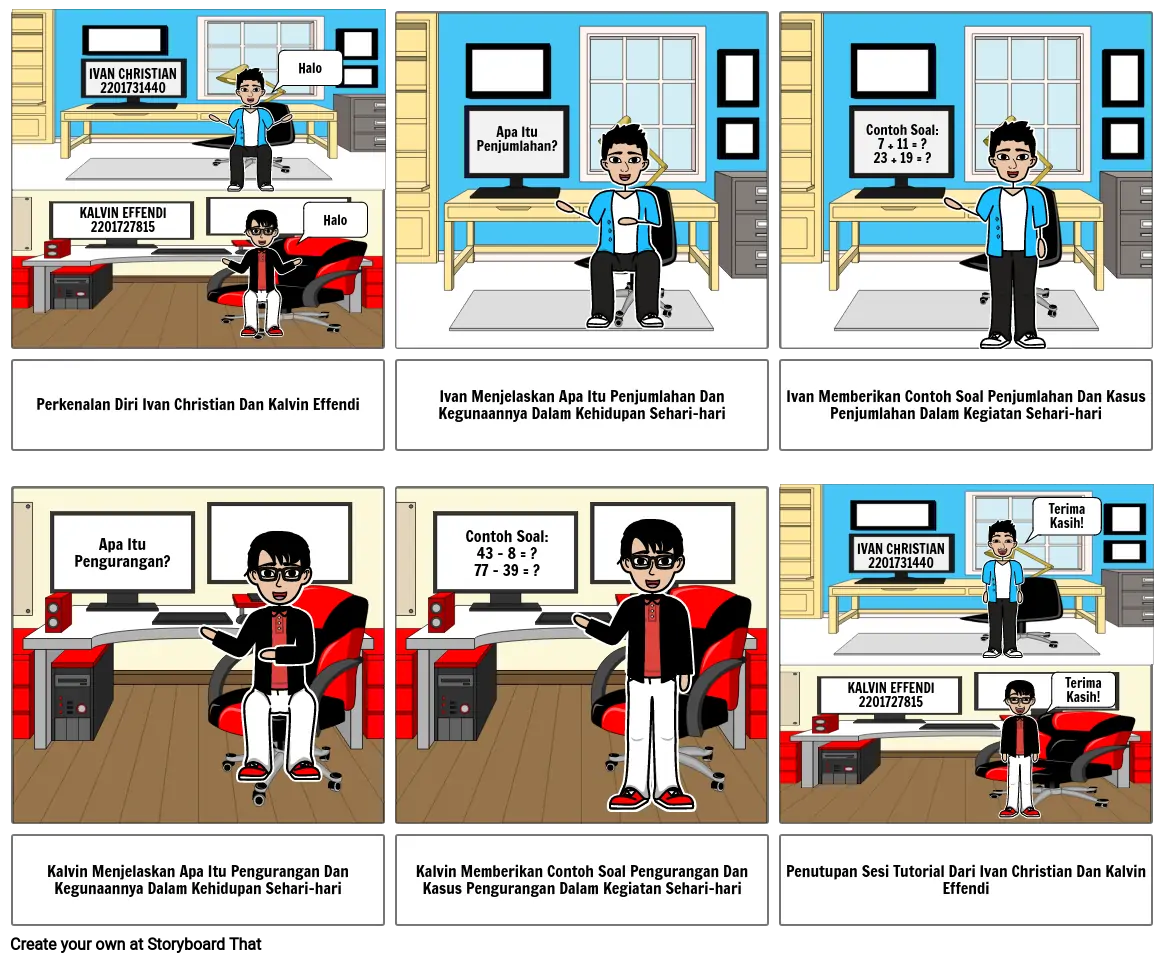 IVAN CHRISTIAN
2201731440

Halo

KALVIN EFFENDI
2201727815

Halo

Perkenalan Diri Ivan Christian Dan Kalvin Effendi

Apa Itu Penjumlahan?

Ivan Menjelaskan Apa Itu Penjumlahan Dan Kegunaannya Dalam Kehidupan Sehari-hari

Contoh Soal:
$7 + 11 = ?$
$23 + 19 = ?$

Ivan Memberikan Contoh Soal Penjumlahan Dan Kasus Penjumlahan Dalam Kegiatan Sehari-hari

Apa Itu Pengurangan?

Kalvin Menjelaskan Apa Itu Pengurangan Dan Kegunaannya Dalam Kehidupan Sehari-hari

Contoh Soal:
$43 - 8 = ?$
$77 - 39 = ?$

Kalvin Memberikan Contoh Soal Pengurangan Dan Kasus Pengurangan Dalam Kegiatan Sehari-hari

IVAN CHRISTIAN
2201731440

Terima Kasih!

KALVIN EFFENDI
2201727815

Terima Kasih!

Penutupan Sesi Tutorial Dari Ivan Christian Dan Kalvin Effendi

Create your own at Storyboard That