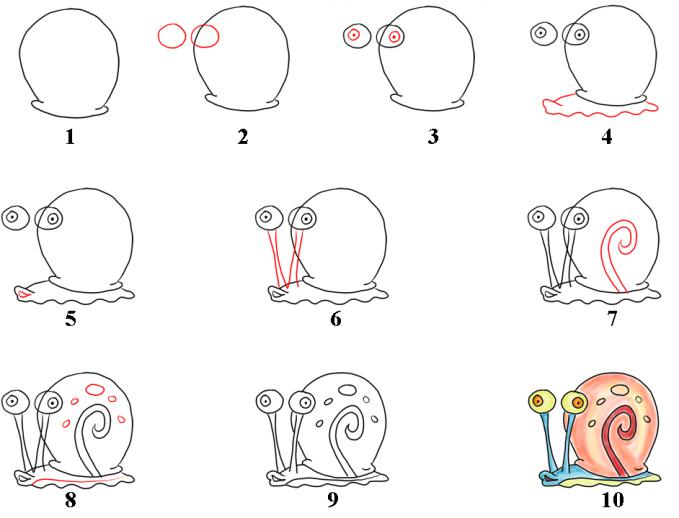 1 2 3 4

5 6 7

8 9 10