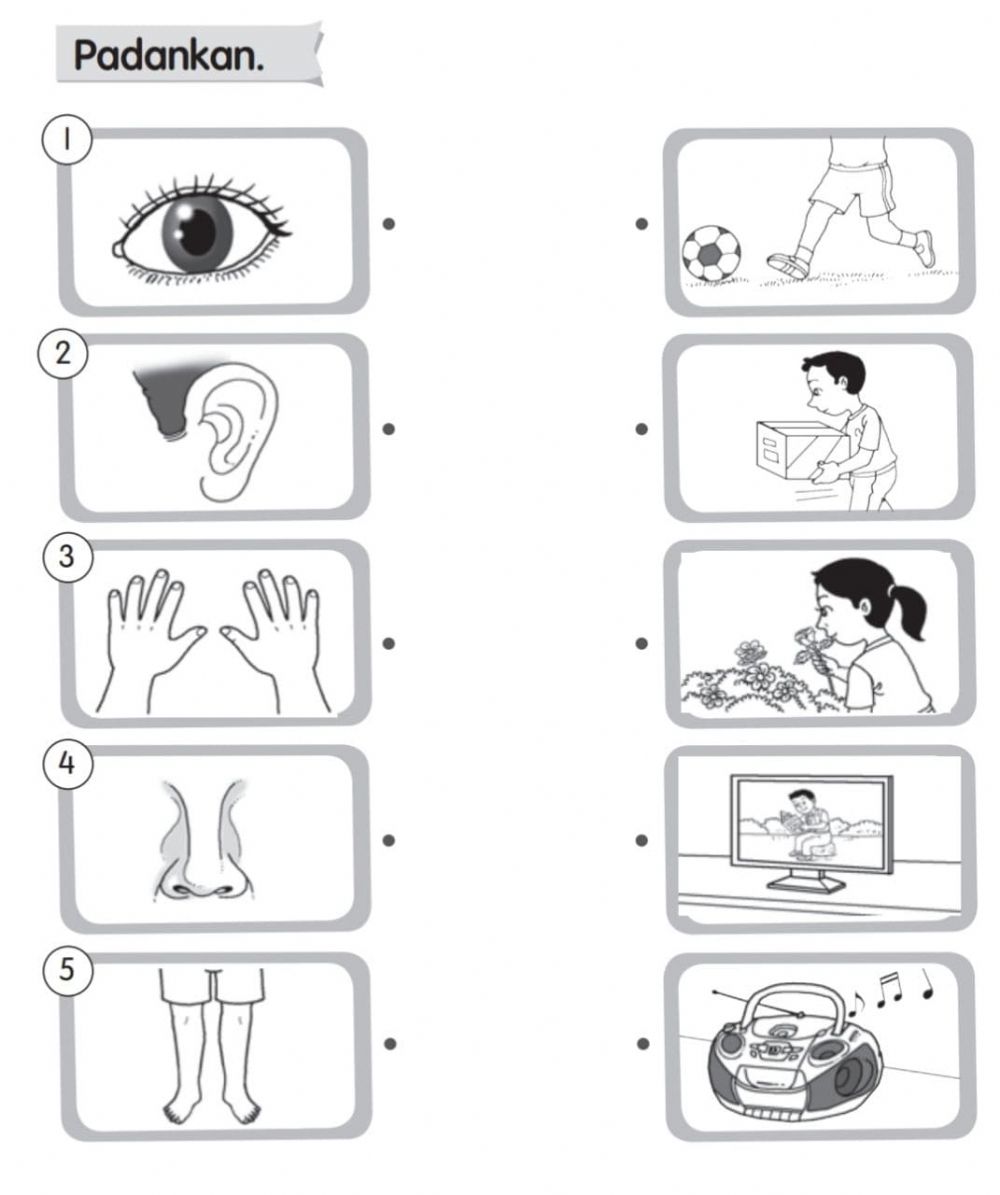 Padankan.

1

2

3

4

5