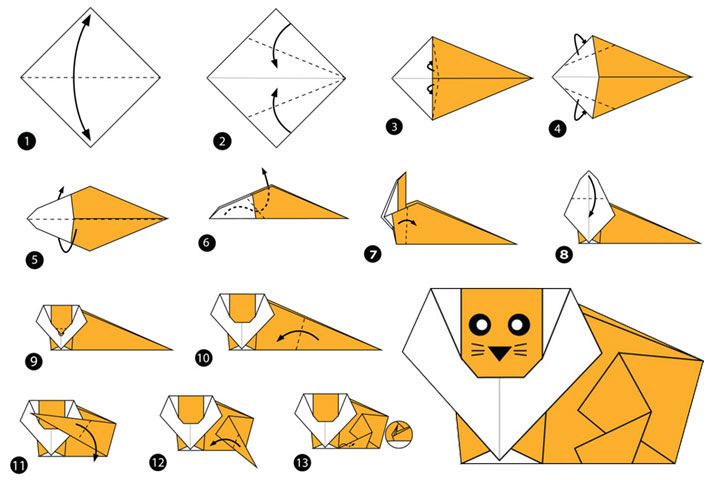 1
2
3
4
5
6
7
8
9
10
11
12
13