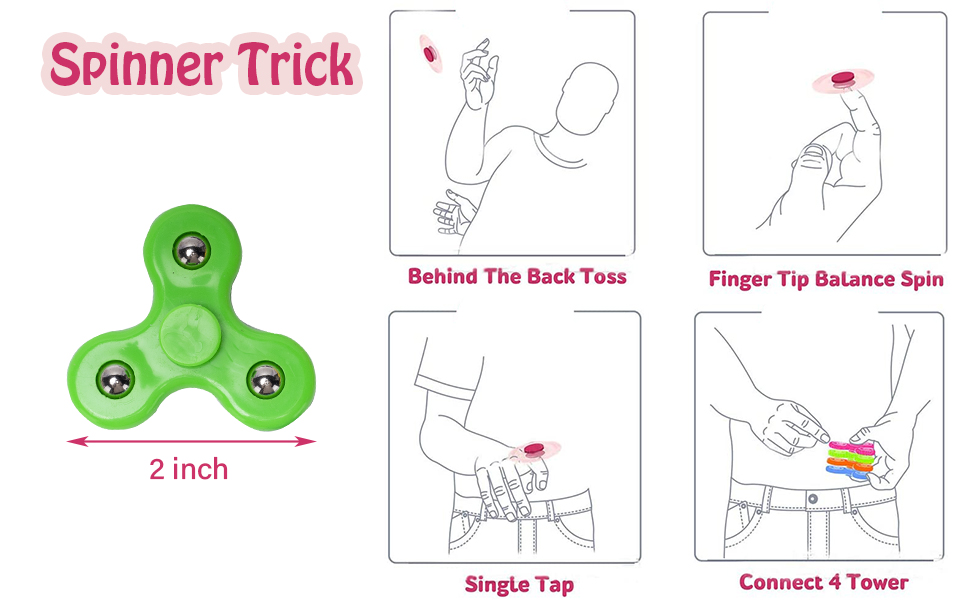 Spinner Trick

2 inch

Behind The Back Toss

Finger Tip Balance Spin

Single Tap

Connect 4 Tower