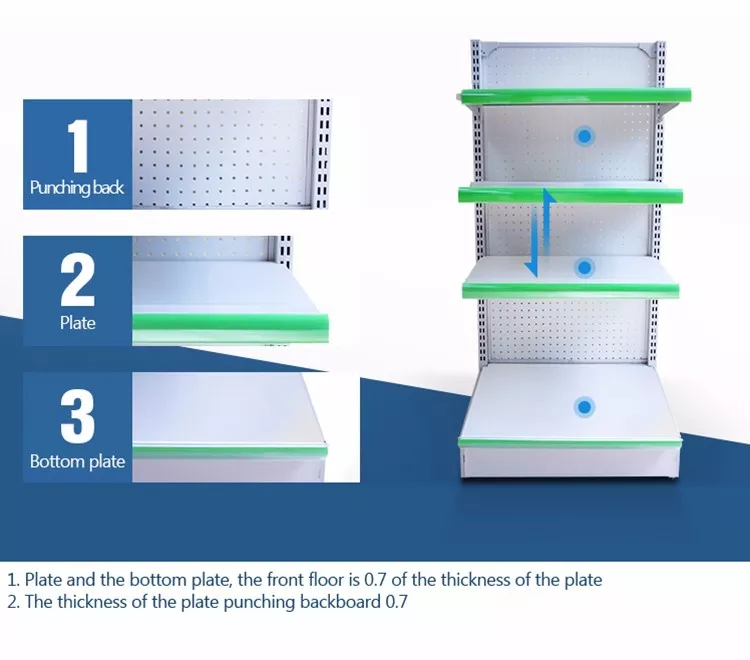 1
Punching back

2
Plate

3
Bottom plate

1. Plate and the bottom plate, the front floor is 0.7 of the thickness of the plate
2. The thickness of the plate punching backboard 0.7