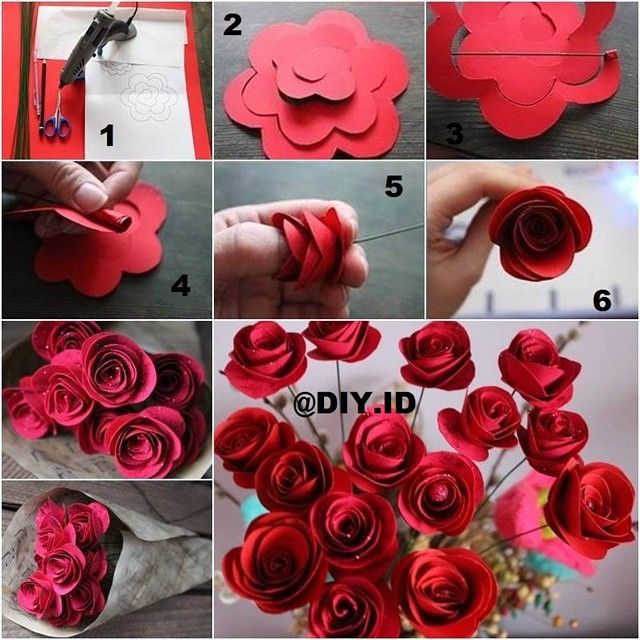 1
2
3
4
5
6
@DIY.ID