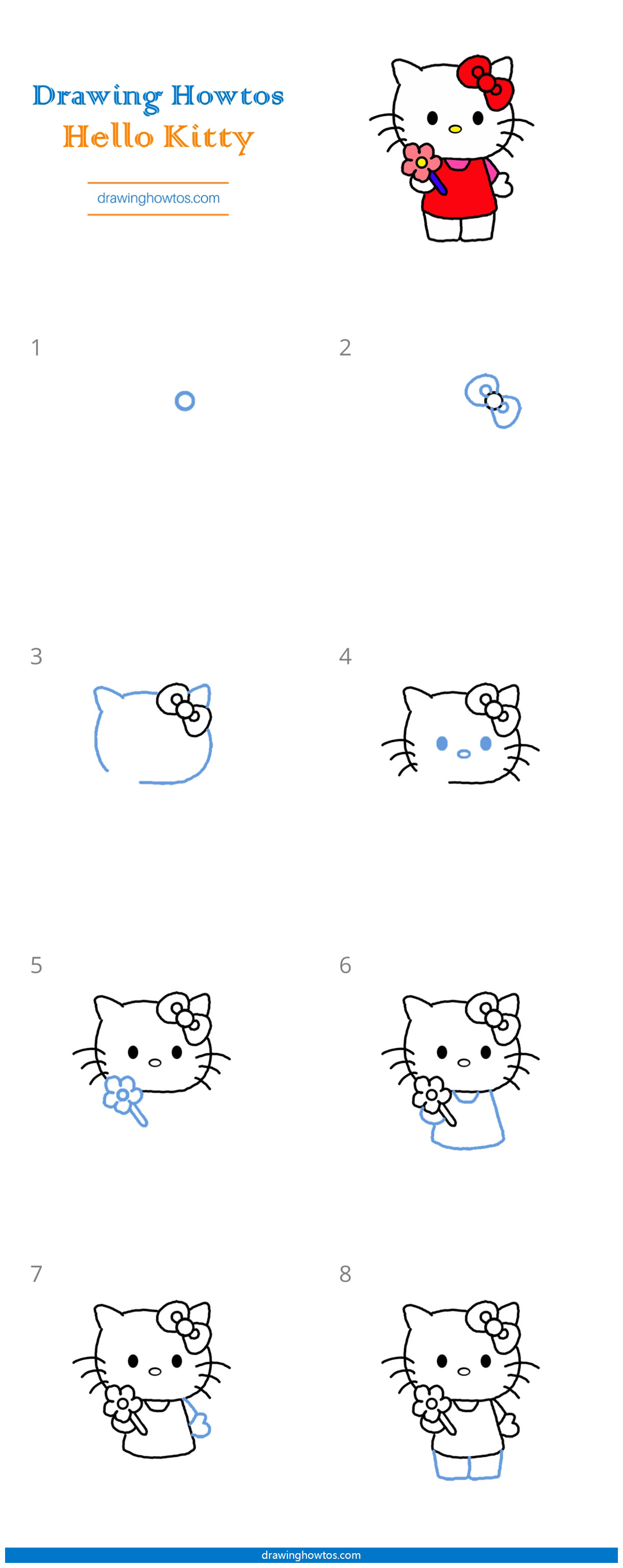 Drawing Howtos
Hello Kitty

drawinghowtos.com

1

2

3

4

5

6

7

8

drawinghowtos.com