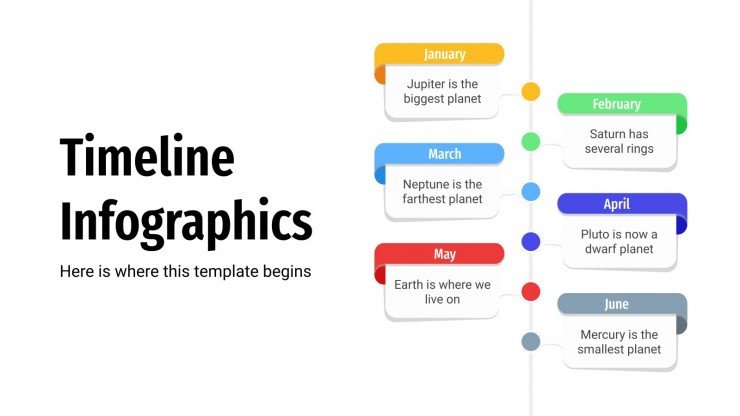 Timeline Infographics

Here is where this template begins

January

Jupiter is the biggest planet

February

Saturn has several rings

March

Neptune is the farthest planet

April

Pluto is now a dwarf planet

May

Earth is where we live on

June

Mercury is the smallest planet