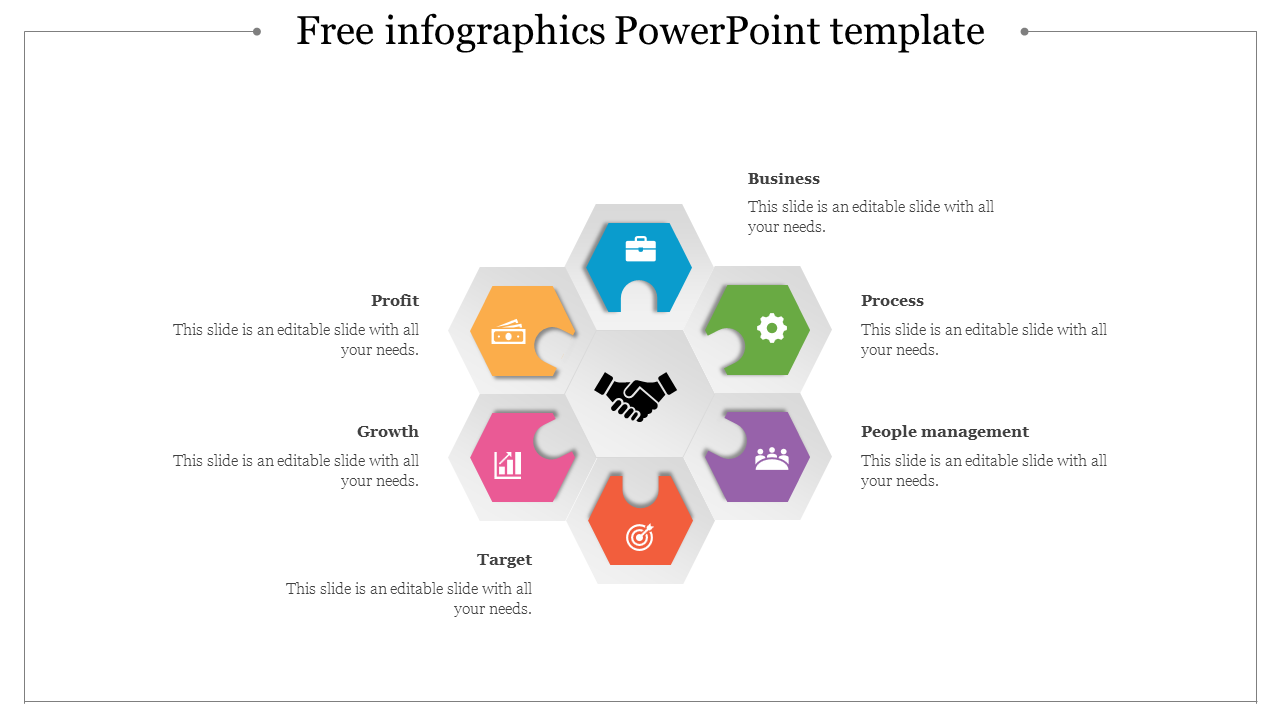 Free infographics PowerPoint template

Business
This slide is an editable slide with all your needs.

Profit
This slide is an editable slide with all your needs.

Process
This slide is an editable slide with all your needs.

Growth
This slide is an editable slide with all your needs.

People management
This slide is an editable slide with all your needs.

Target
This slide is an editable slide with all your needs.