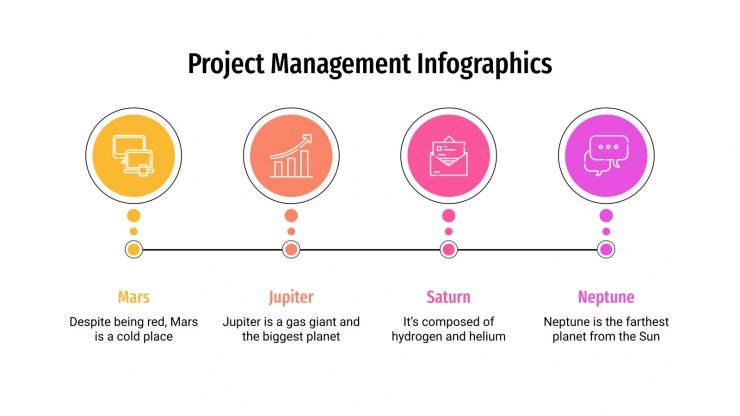 Project Management Infographics

Mars

Despite being red, Mars is a cold place

Jupiter

Jupiter is a gas giant and the biggest planet

Saturn

It's composed of hydrogen and helium

Neptune

Neptune is the farthest planet from the Sun