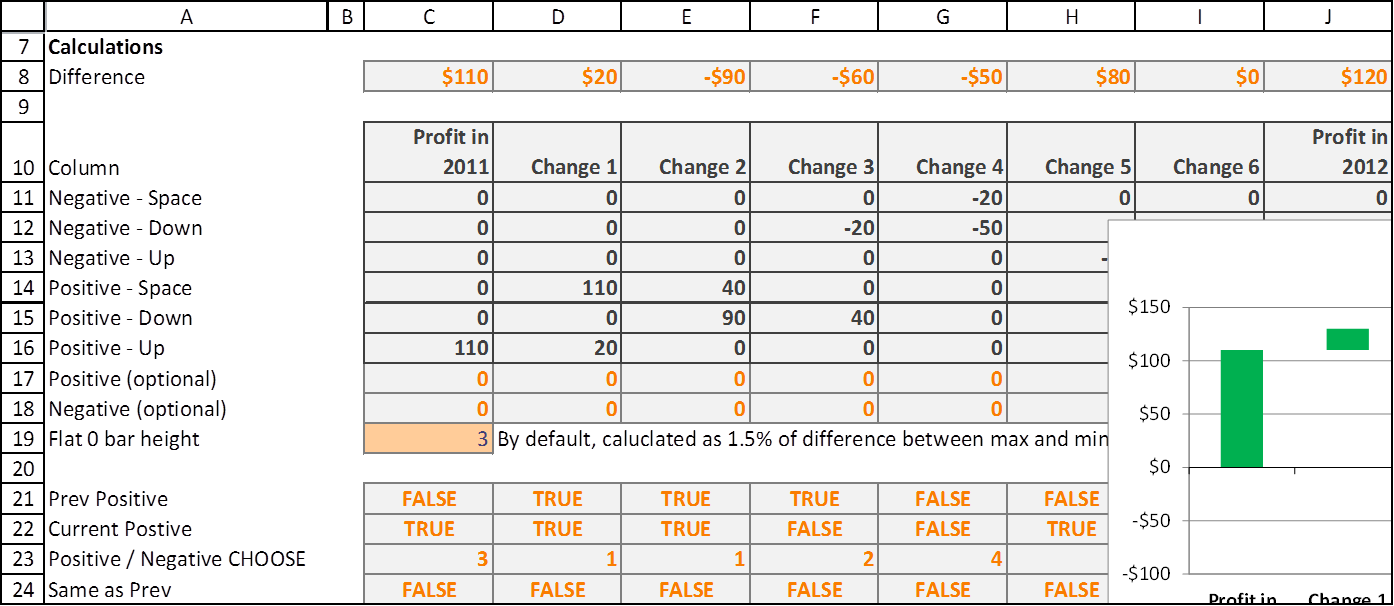 | | A | B | C | D | E | F | G | H | I | J |
|---|---|---|---|---|---|---|---|---|---|---|
| 7 | Calculations | | | | | | | | | |
| 8 | Difference | | $110 | $20 | -$90 | -$60 | -$50 | $80 | $0 | $120 |
| 9 | | | | | | | | | | |
| 10 | Column | | Profit in 2011 | Change 1 | Change 2 | Change 3 | Change 4 | Change 5 | Change 6 | Profit in 2012 |
| 11 | Negative - Space | | 0 | 0 | 0 | 0 | -20 | 0 | 0 | 0 |
| 12 | Negative - Down | | 0 | 0 | 0 | -20 | -50 | | | |
| 13 | Negative - Up | | 0 | 0 | 0 | 0 | 0 | - | | |
| 14 | Positive - Space | | 0 | 110 | 40 | 0 | 0 | | | |
| 15 | Positive - Down | | 0 | 0 | 90 | 40 | 0 | | | |
| 16 | Positive - Up | | 110 | 20 | 0 | 0 | 0 | | | |
| 17 | Positive (optional) | | 0 | 0 | 0 | 0 | 0 | | | |
| 18 | Negative (optional) | | 0 | 0 | 0 | 0 | 0 | | | |
| 19 | Flat 0 bar height | | 3 | By default, caluclated as 1.5% of difference between max and min | | | | | | |
| 20 | | | | | | | | | | |
| 21 | Prev Positive | | FALSE | TRUE | TRUE | TRUE | FALSE | FALSE | | |
| 22 | Current Postive | | TRUE | TRUE | TRUE | FALSE | FALSE | TRUE | | |
| 23 | Positive / Negative CHOOSE | | 3 | 1 | 1 | 2 | 4 | | | |
| 24 | Same as Prev | | FALSE | FALSE | FALSE | FALSE | FALSE | FALSE | | |

$150
$100
$50
$0
-$50
-$100
Profit in
Change 1