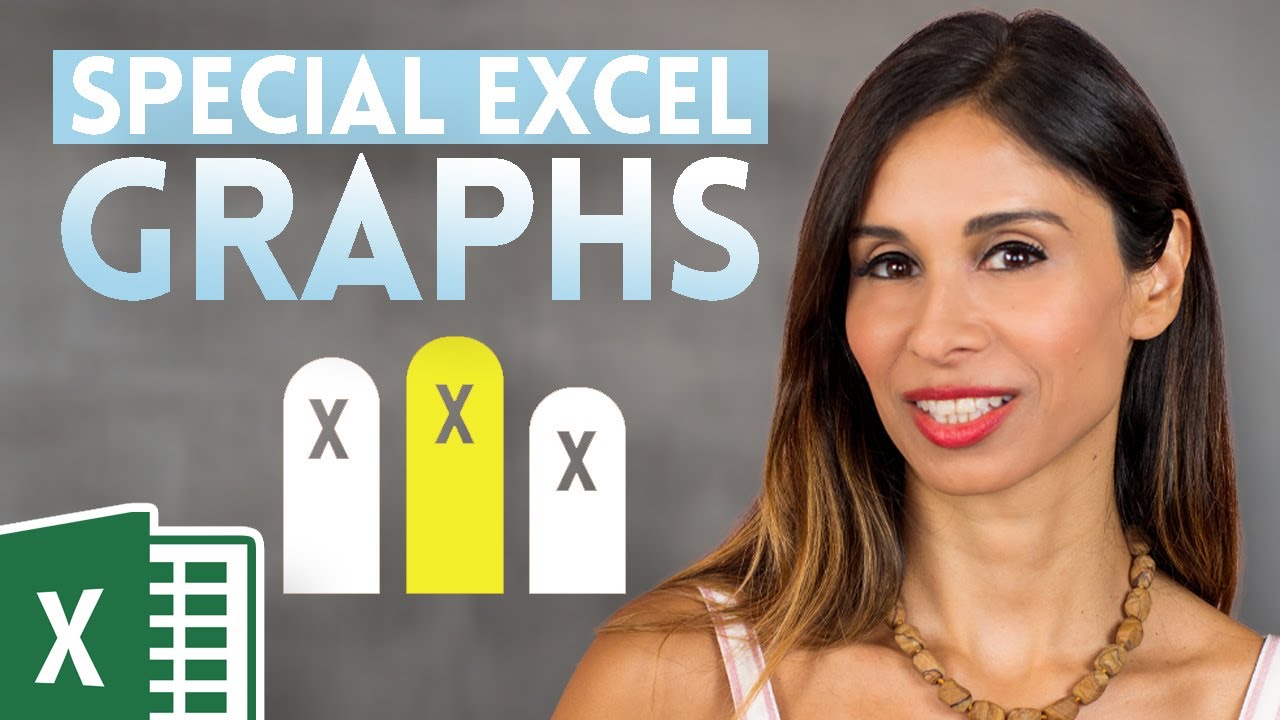 SPECIAL EXCEL
GRAPHS

X X X

X