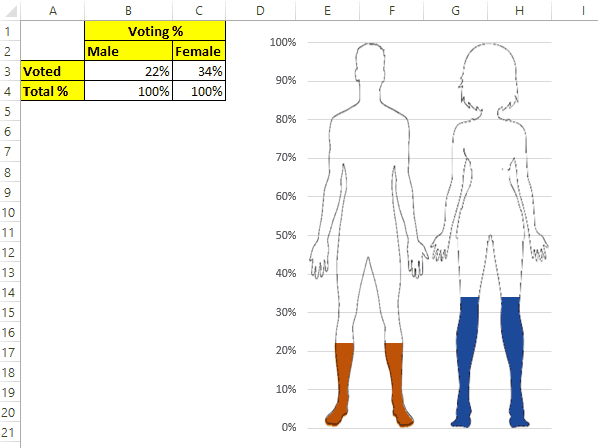 | | A | B | C | D | E | F | G | H | I |
|---|---|---|---|---|---|---|---|---|---|
| 1 | | Voting % | | | | | | | |
| 2 | | Male | Female | | | | | | |
| 3 | Voted | 22% | 34% | | | | | | |
| 4 | Total % | 100% | 100% | | | | | | |
| 5 | | | | | | | | | |
| 6 | | | | | | | | | |
| 7 | | | | | | | | | |
| 8 | | | | | | | | | |
| 9 | | | | | | | | | |
| 10 | | | | | | | | | |
| 11 | | | | | | | | | |
| 12 | | | | | | | | | |
| 13 | | | | | | | | | |
| 14 | | | | | | | | | |
| 15 | | | | | | | | | |
| 16 | | | | | | | | | |
| 17 | | | | | | | | | |
| 18 | | | | | | | | | |
| 19 | | | | | | | | | |
| 20 | | | | | | | | | |
| 21 | | | | | | | | | |

100%
90%
80%
70%
60%
50%
40%
30%
20%
10%
0%