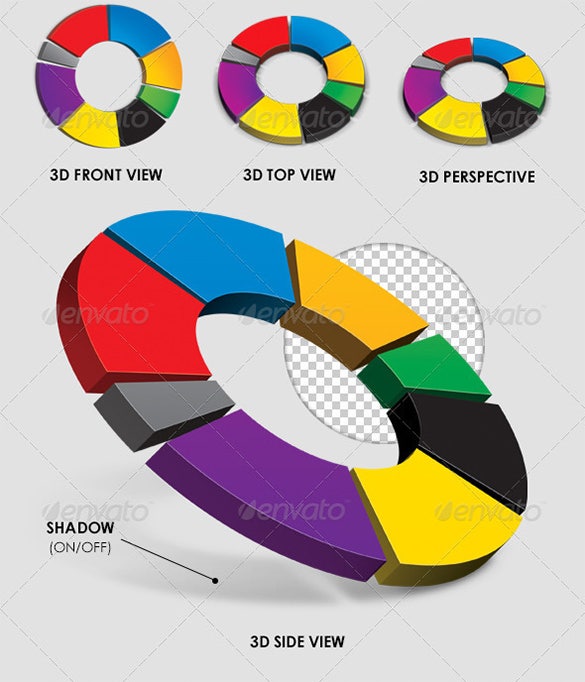 envato envato envato

3D FRONT VIEW

3D TOP VIEW

3D PERSPECTIVE

envato envato envato

envato envato envato

SHADOW
(ON/OFF)

3D SIDE VIEW