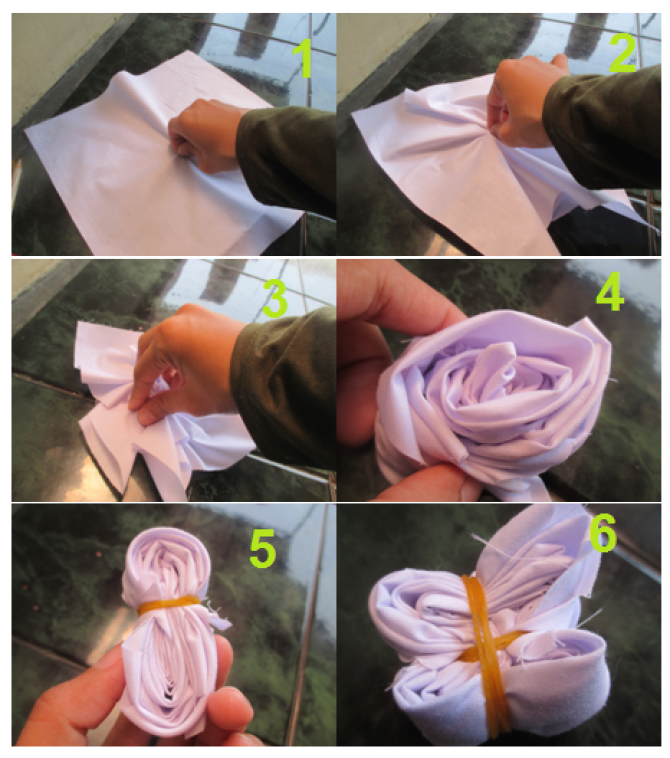 1
2
3
4
5
6