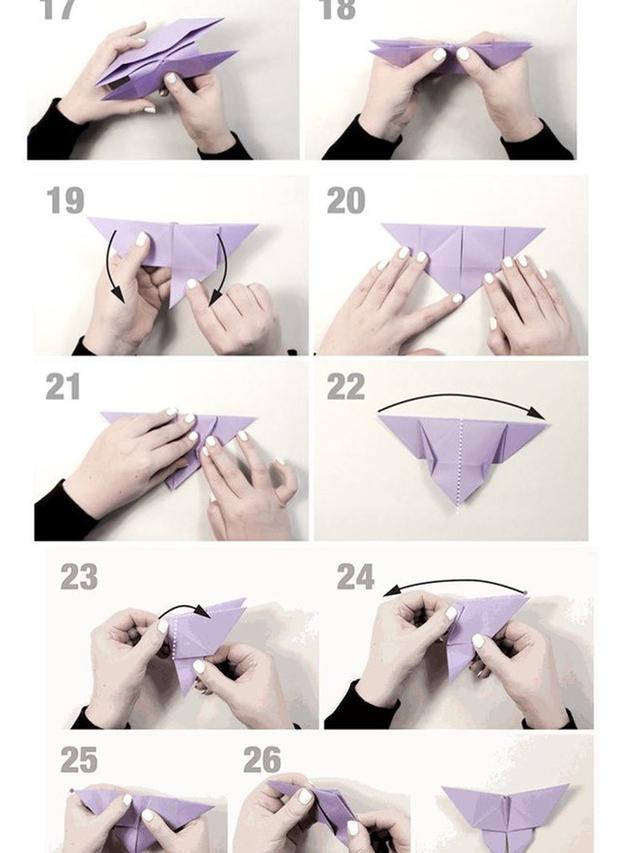 17

18

19

20

21

22

23

24

25

26