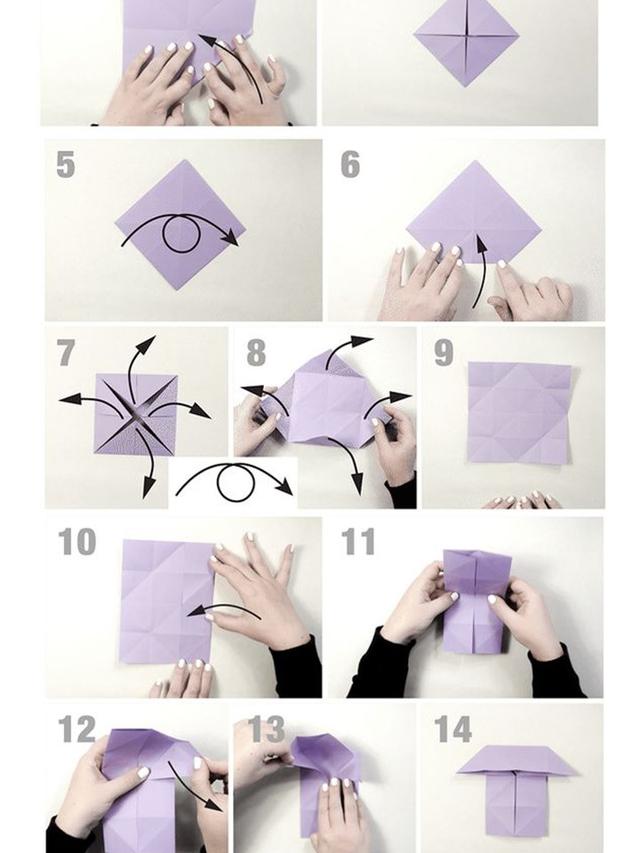 5

6

7

8

9

10

11

12

13

14