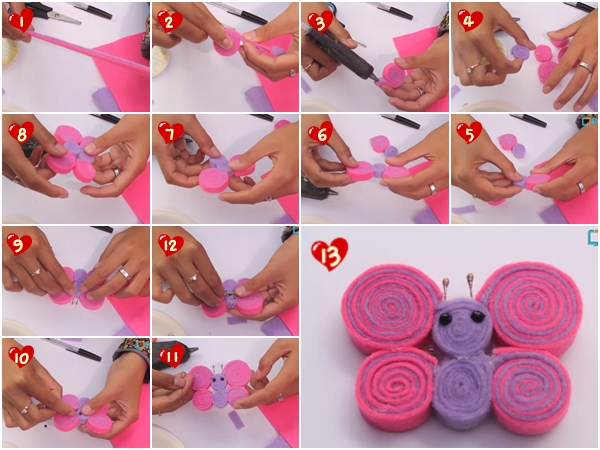 1
2
3
4
8
7
6
5
9
12
13
10
11