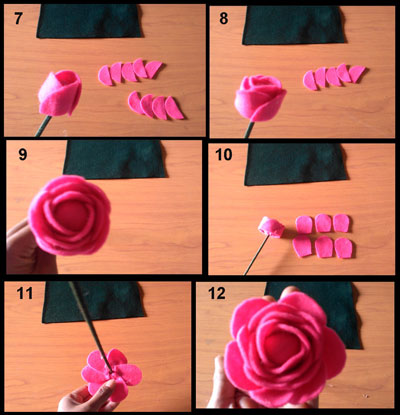 7

8

9

10

11

12